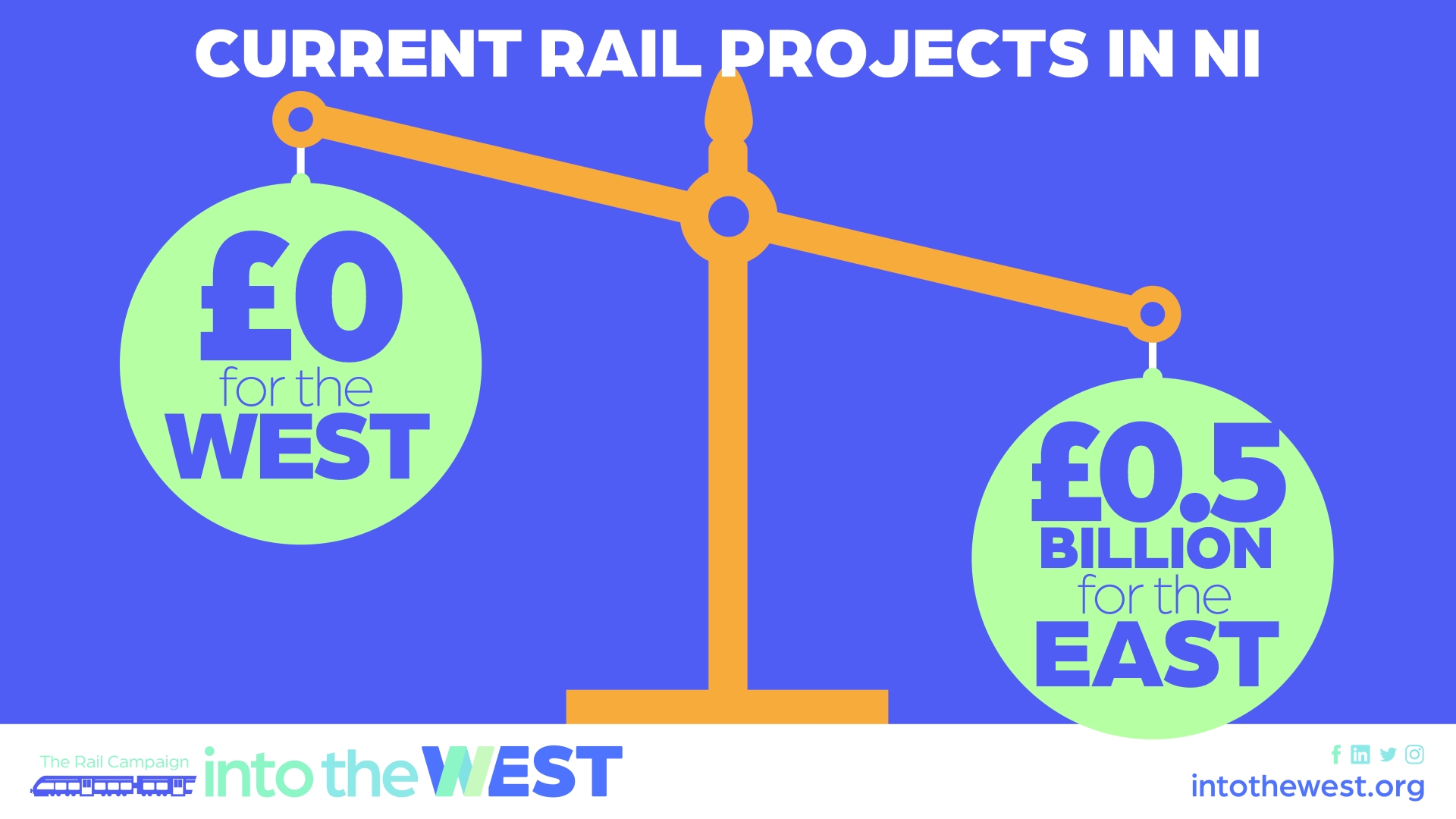 CURRENT RAIL PROJECTS IN NI

£0
for the
WEST

£0.5
BILLION
for the
EAST

The Rail Campaign
into the WEST

intothewest.org